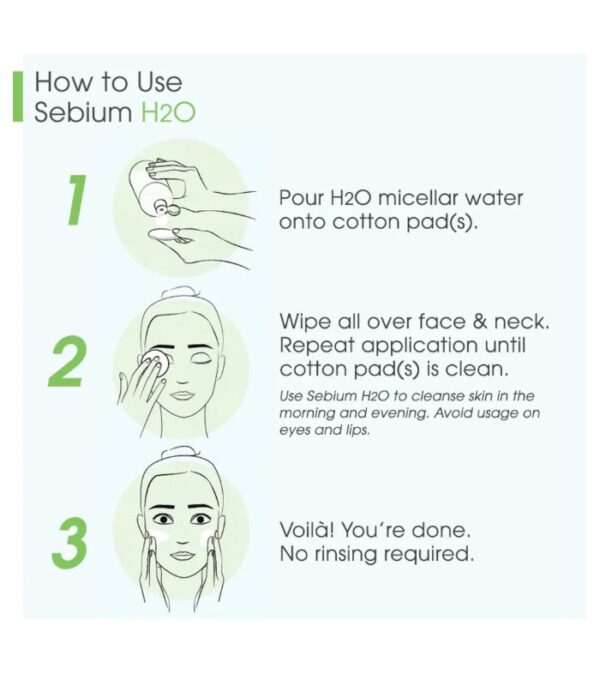 How to Use Sebium H2O

1

Pour H2O micellar water onto cotton pad(s).

2

Wipe all over face & neck. Repeat application until cotton pad(s) is clean.

Use Sebium H2O to cleanse skin in the morning and evening. Avoid usage on eyes and lips.

3

Voilà! You're done. No rinsing required.