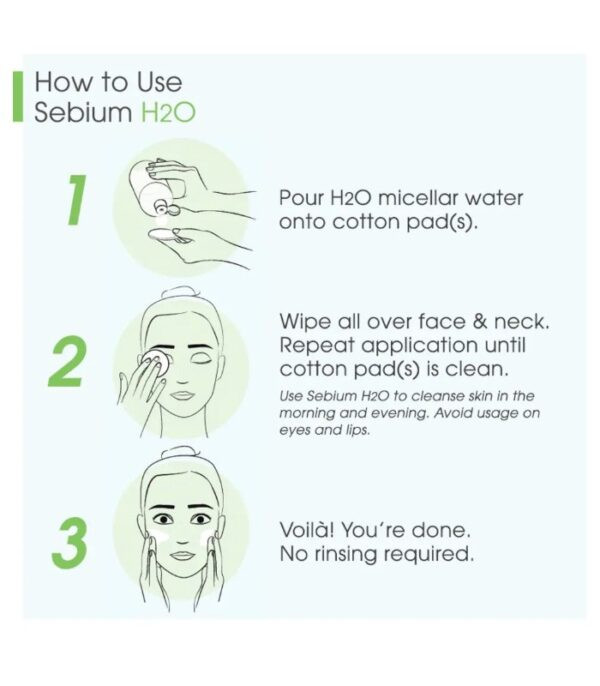 How to Use
Sebium H2O

1

Pour H2O micellar water onto cotton pad(s).

2

Wipe all over face & neck. Repeat application until cotton pad(s) is clean.

Use Sebium H2O to cleanse skin in the morning and evening. Avoid usage on eyes and lips.

3

Voilà! You're done. No rinsing required.